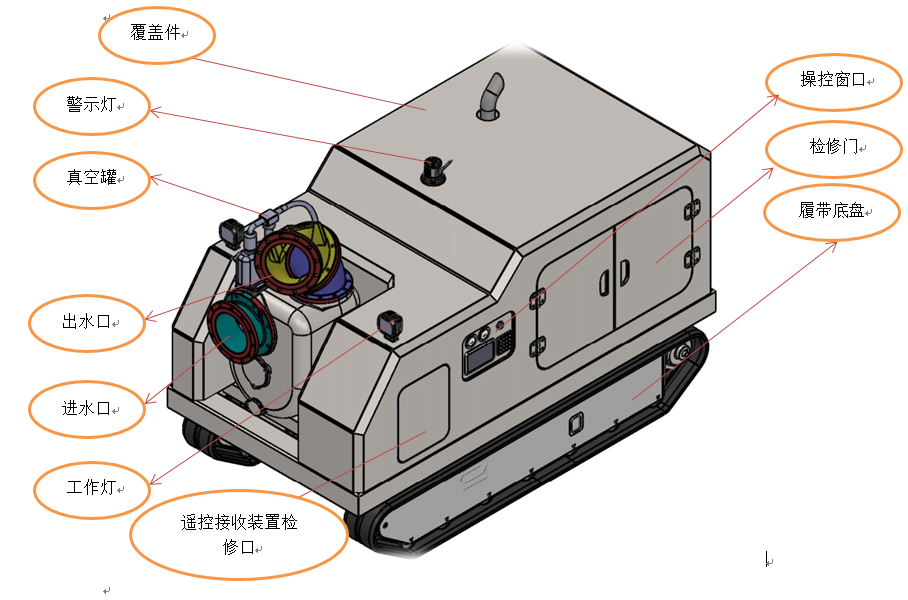 覆盖件

警示灯

真空罐

出水口

进水口

工作灯

遥控接收装置检修口

操控窗口

检修门

履带底盘